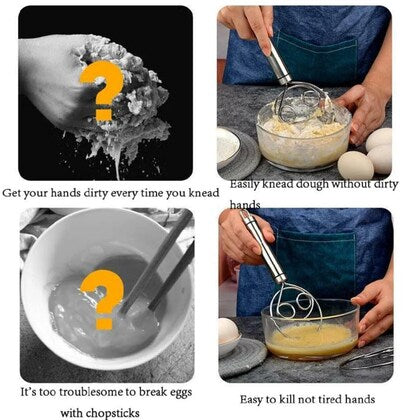 ?

Get your hands dirty every time you knead

Easily knead dough without dirty hands

?

It's too troublesome to break eggs with chopsticks

Easy to kill not tired hands